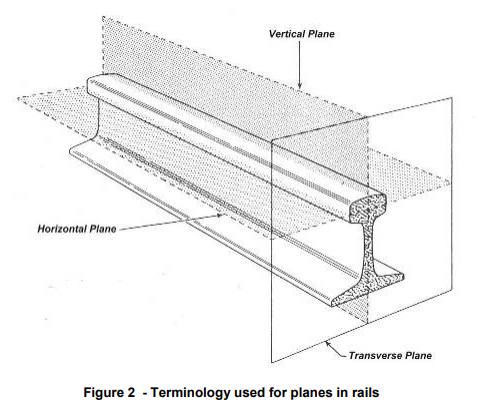 Vertical Plane

Horizontal Plane

Transverse Plane

Figure 2 - Terminology used for planes in rails