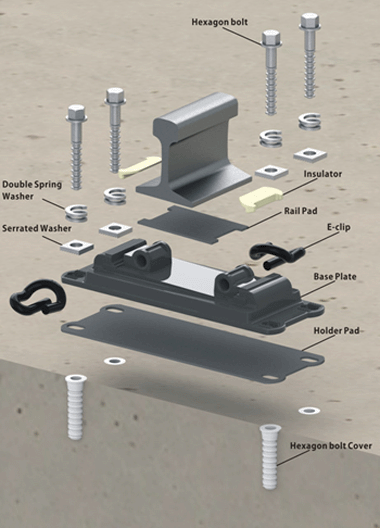 Hexagon bolt

Double Spring Washer

Insulator

Rail Pad

Serrated Washer

E-clip

Base Plate

Holder Pad

Hexagon bolt Cover