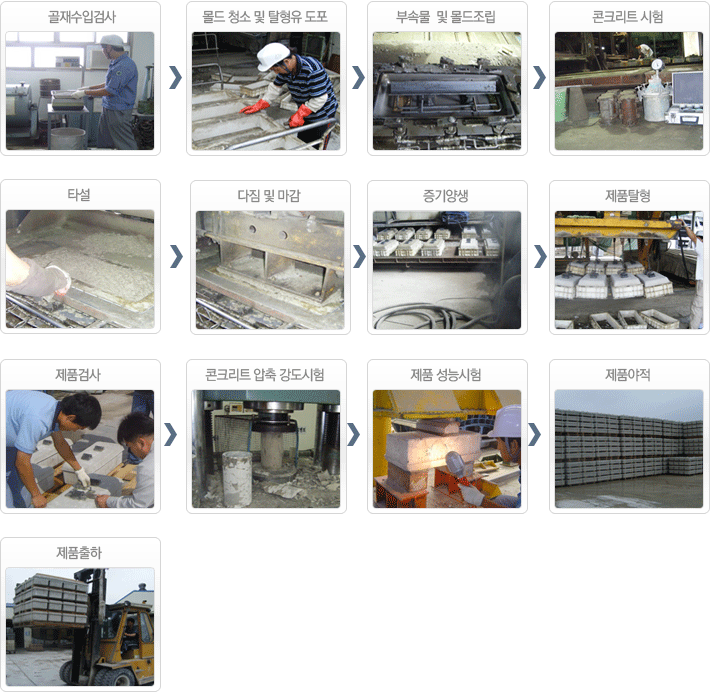 골재수입검사

몰드 청소 및 탈형유 도포

부속물 및 몰드조립

콘크리트 시험

타설

다짐 및 마감

증기양생

제품탈형

제품검사

콘크리트 압축 강도시험

제품 성능시험

제품야적

제품출하