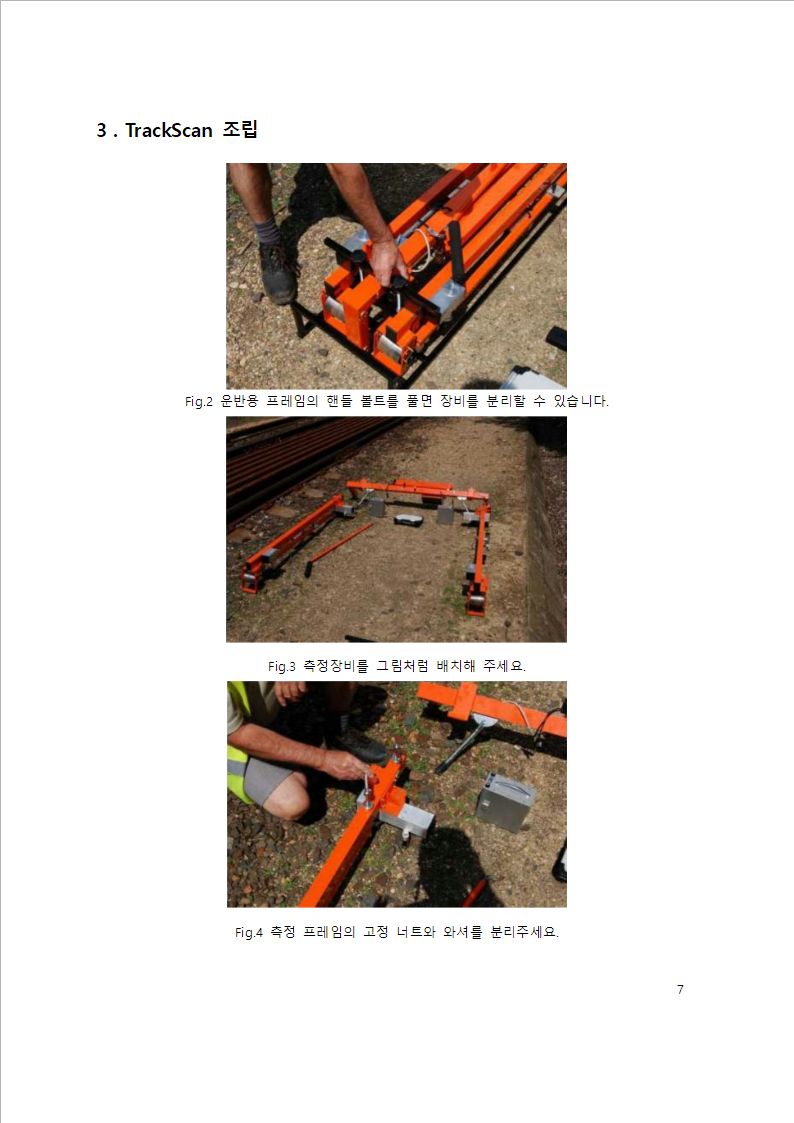 3 . TrackScan 조립

Fig.2 운반용 프레임의 핸들 볼트를 풀면 장비를 분리할 수 있습니다.

Fig.3 측정장비를 그림처럼 배치해 주세요.

Fig.4 측정 프레임의 고정 너트와 와셔를 분리주세요.

7