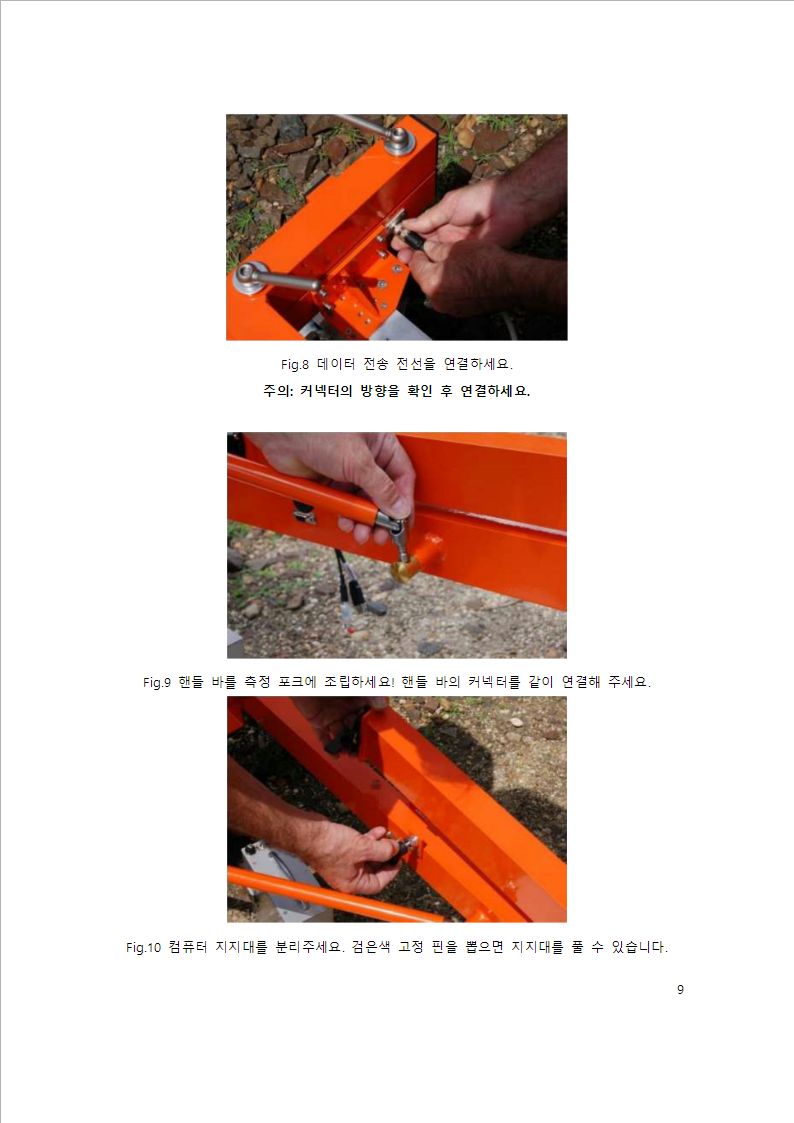 Fig.8 데이터 전송 전선을 연결하세요.

주의: 커넥터의 방향을 확인 후 연결하세요.

Fig.9 핸들 바를 측정 포크에 조립하세요! 핸들 바의 커넥터를 같이 연결해 주세요.

Fig.10 컴퓨터 지지대를 분리주세요. 검은색 고정 핀을 뽑으면 지지대를 풀 수 있습니다.

9