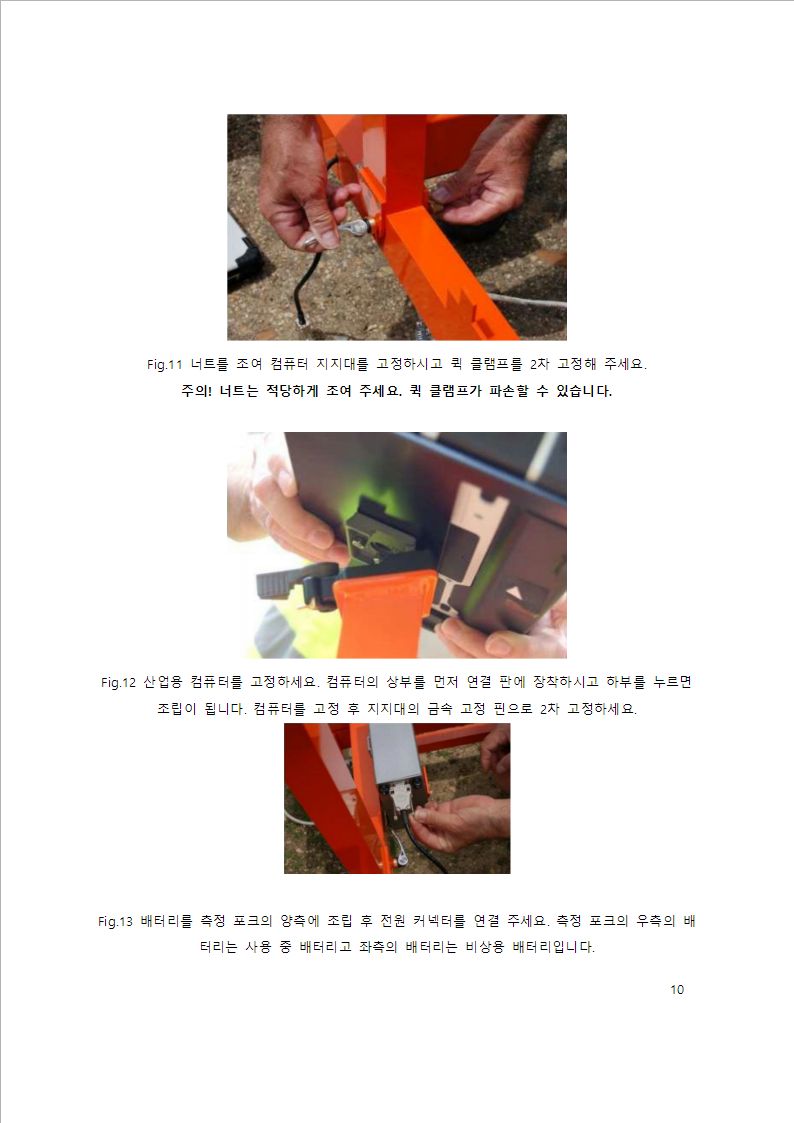 Fig.11 너트를 조여 컴퓨터 지지대를 고정하시고 퀵 클램프를 2차 고정해 주세요.
주의! 너트는 적당하게 조여 주세요. 퀵 클램프가 파손할 수 있습니다.

Fig.12 산업용 컴퓨터를 고정하세요. 컴퓨터의 상부를 먼저 연결 판에 장착하시고 하부를 누르면 조립이 됩니다. 컴퓨터를 고정 후 지지대의 금속 고정 핀으로 2차 고정하세요.

Fig.13 배터리를 측정 포크의 양측에 조립 후 전원 커넥터를 연결 주세요. 측정 포크의 우측의 배터리는 사용 중 배터리고 좌측의 배터리는 비상용 배터리입니다.

10